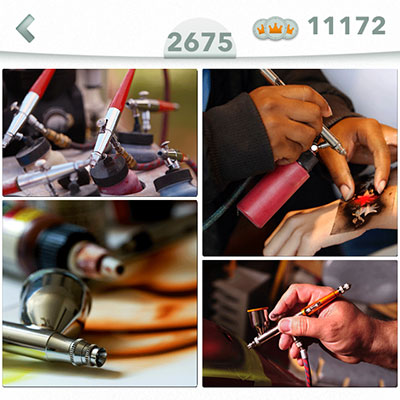 2675

11172