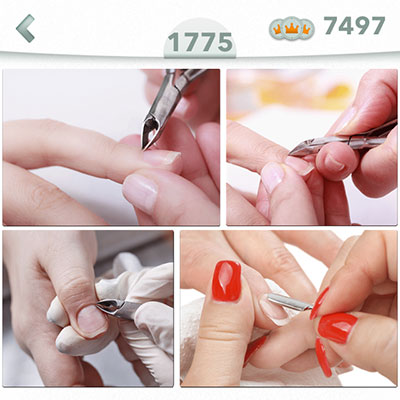 1775

7497