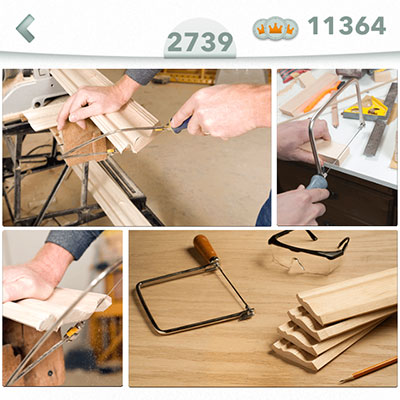 2739

11364